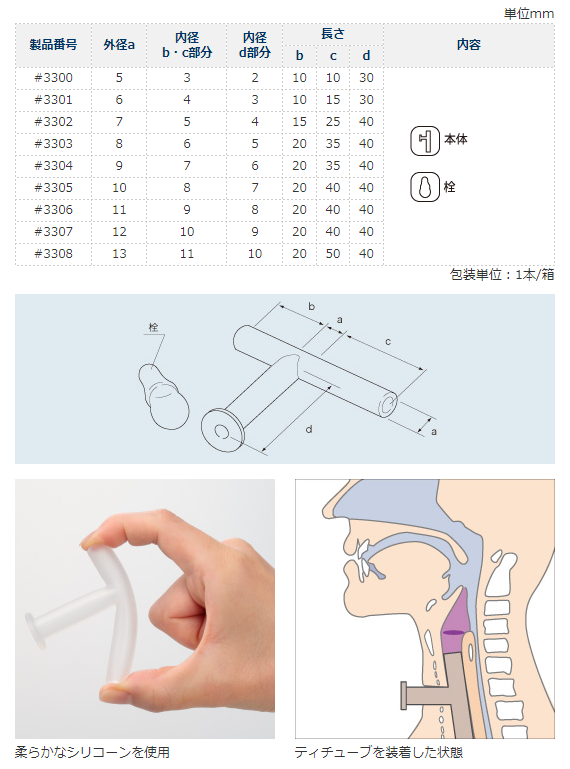 単位mm

| 製品番号 | 外径a | 内径 b・c部分 | 内径 d部分 | 長さ b | 長さ c | 長さ d | 内容 |
|---|---|---|---|---|---|---|---|
| #3300 | 5 | 3 | 2 | 10 | 10 | 30 | 本体 栓 |
| #3301 | 6 | 4 | 3 | 10 | 15 | 30 | |
| #3302 | 7 | 5 | 4 | 15 | 25 | 40 | |
| #3303 | 8 | 6 | 5 | 20 | 35 | 40 | |
| #3304 | 9 | 7 | 6 | 20 | 35 | 40 | |
| #3305 | 10 | 8 | 7 | 20 | 40 | 40 | |
| #3306 | 11 | 9 | 8 | 20 | 40 | 40 | |
| #3307 | 12 | 10 | 9 | 20 | 40 | 40 | |
| #3308 | 13 | 11 | 10 | 20 | 50 | 40 | |

包装単位：1本/箱

栓
b
a
c
d
a

柔らかなシリコーンを使用

ティチューブを装着した状態