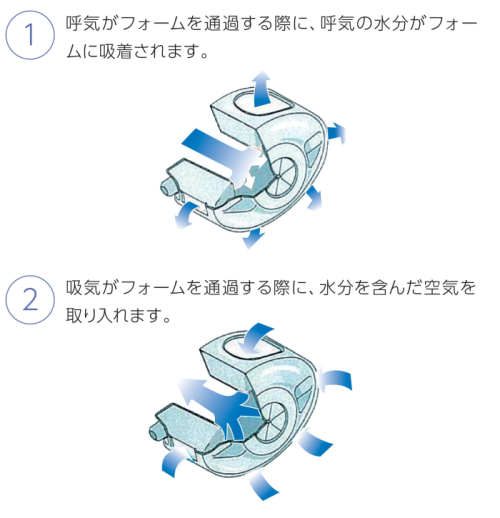 1 呼気がフォームを通過する際に、呼気の水分がフォームに吸着されます。

2 吸気がフォームを通過する際に、水分を含んだ空気を取り入れます。